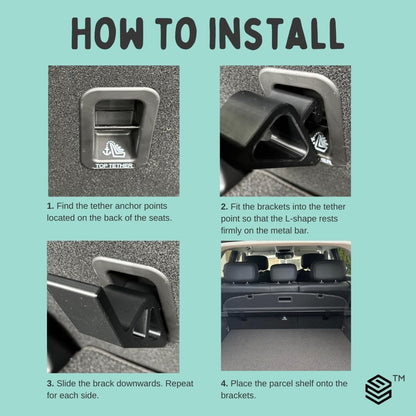 HOW TO INSTALL

TOP TETHER

1. Find the tether anchor points located on the back of the seats.

2. Fit the brackets into the tether point so that the L-shape rests firmly on the metal bar.

3. Slide the brack downwards. Repeat for each side.

4. Place the parcel shelf onto the brackets.

TM