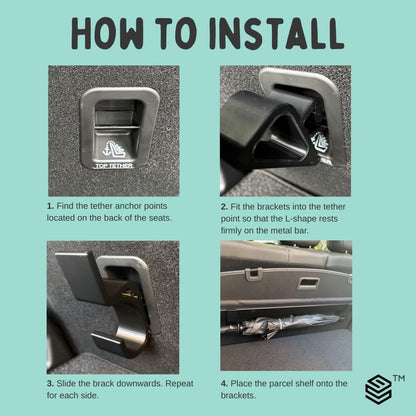 HOW TO INSTALL

TOP TETHER

1. Find the tether anchor points located on the back of the seats.

2. Fit the brackets into the tether point so that the L-shape rests firmly on the metal bar.

3. Slide the brack downwards. Repeat for each side.

4. Place the parcel shelf onto the brackets.

TM